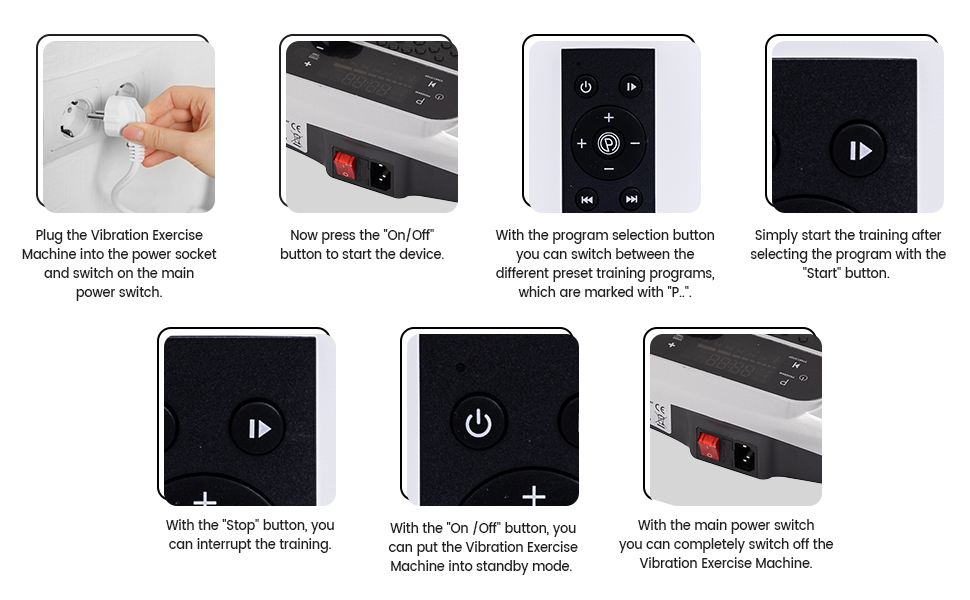 Plug the Vibration Exercise Machine into the power socket and switch on the main power switch.

Now press the "On/Off" button to start the device.

With the program selection button you can switch between the different preset training programs, which are marked with "P..".

Simply start the training after selecting the program with the "Start" button.

With the "Stop" button, you can interrupt the training.

With the "On /Off" button, you can put the Vibration Exercise Machine into standby mode.

With the main power switch you can completely switch off the Vibration Exercise Machine.